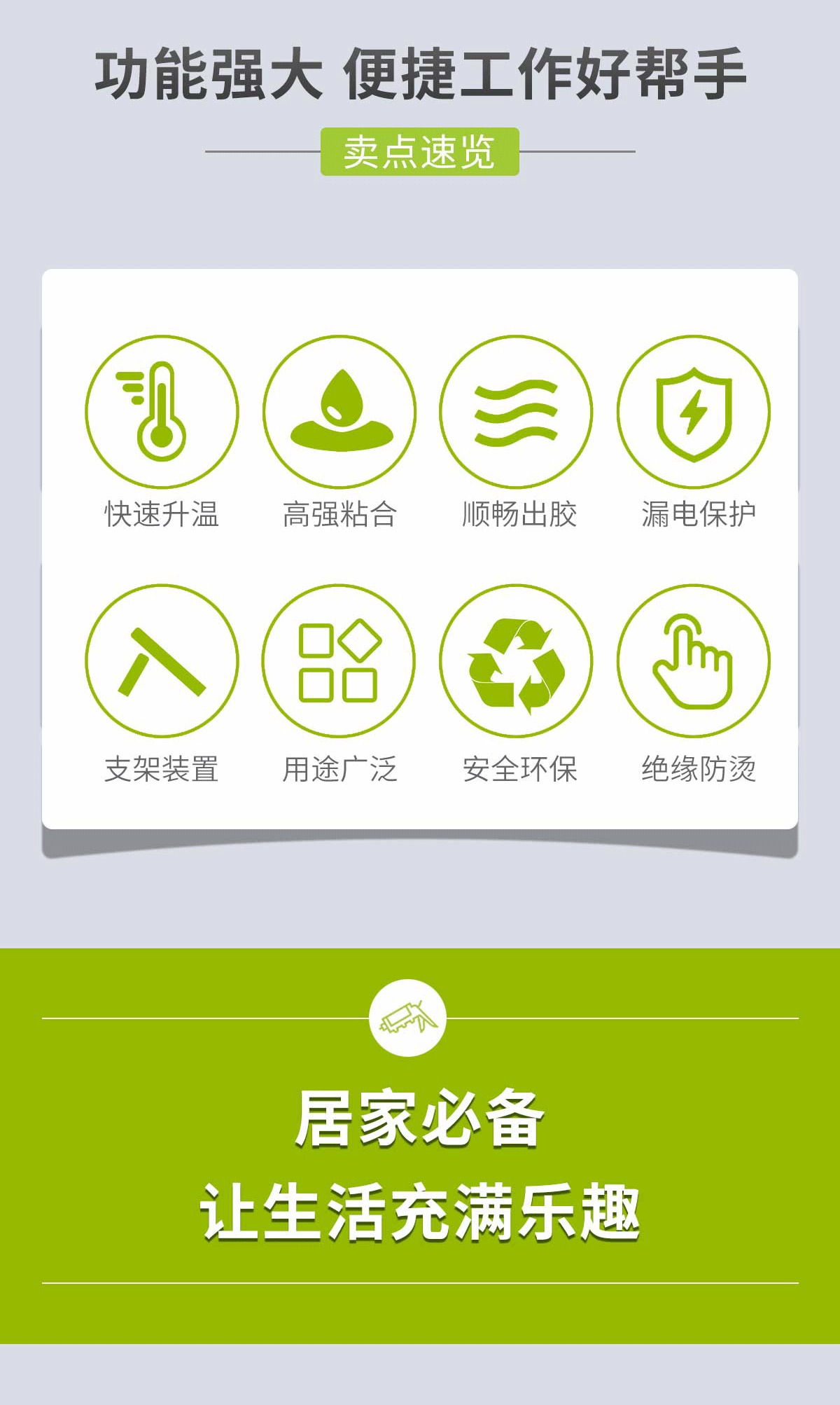 功能强大 便捷工作好帮手

卖点速览

快速升温

高强粘合

顺畅出胶

漏电保护

支架装置

用途广泛

安全环保

绝缘防烫

居家必备

让生活充满乐趣